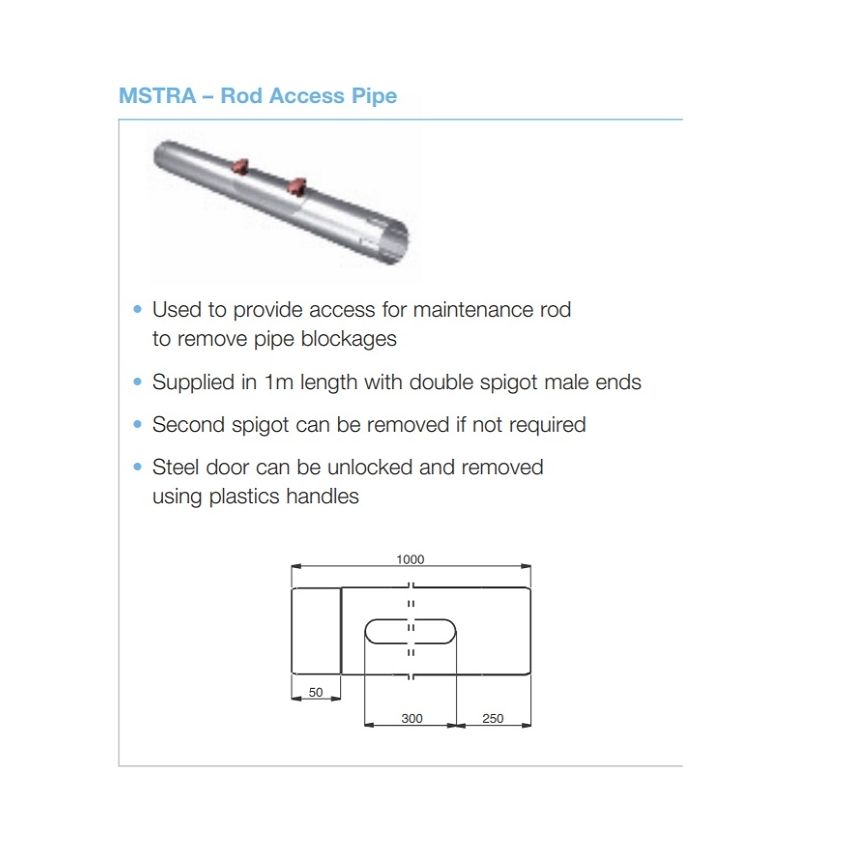 MSTRA – Rod Access Pipe

• Used to provide access for maintenance rod to remove pipe blockages

• Supplied in 1m length with double spigot male ends

• Second spigot can be removed if not required

• Steel door can be unlocked and removed using plastics handles

1000

50

300

250