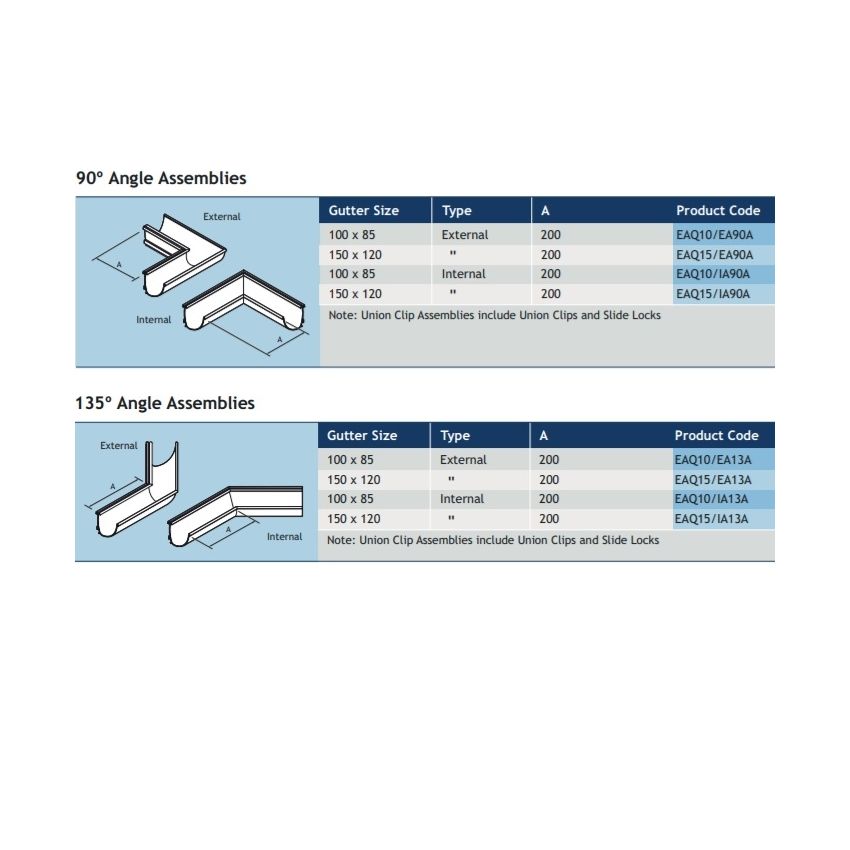 90° Angle Assemblies

External

A

Internal

A

| Gutter Size | Type | A | Product Code |
|---|---|---|---|
| 100 x 85 | External | 200 | EAQ10/EA90A |
| 150 x 120 | " | 200 | EAQ15/EA90A |
| 100 x 85 | Internal | 200 | EAQ10/IA90A |
| 150 x 120 | " | 200 | EAQ15/IA90A |

Note: Union Clip Assemblies include Union Clips and Slide Locks

135° Angle Assemblies

External

A

A

Internal

| Gutter Size | Type | A | Product Code |
|---|---|---|---|
| 100 x 85 | External | 200 | EAQ10/EA13A |
| 150 x 120 | " | 200 | EAQ15/EA13A |
| 100 x 85 | Internal | 200 | EAQ10/IA13A |
| 150 x 120 | " | 200 | EAQ15/IA13A |

Note: Union Clip Assemblies include Union Clips and Slide Locks