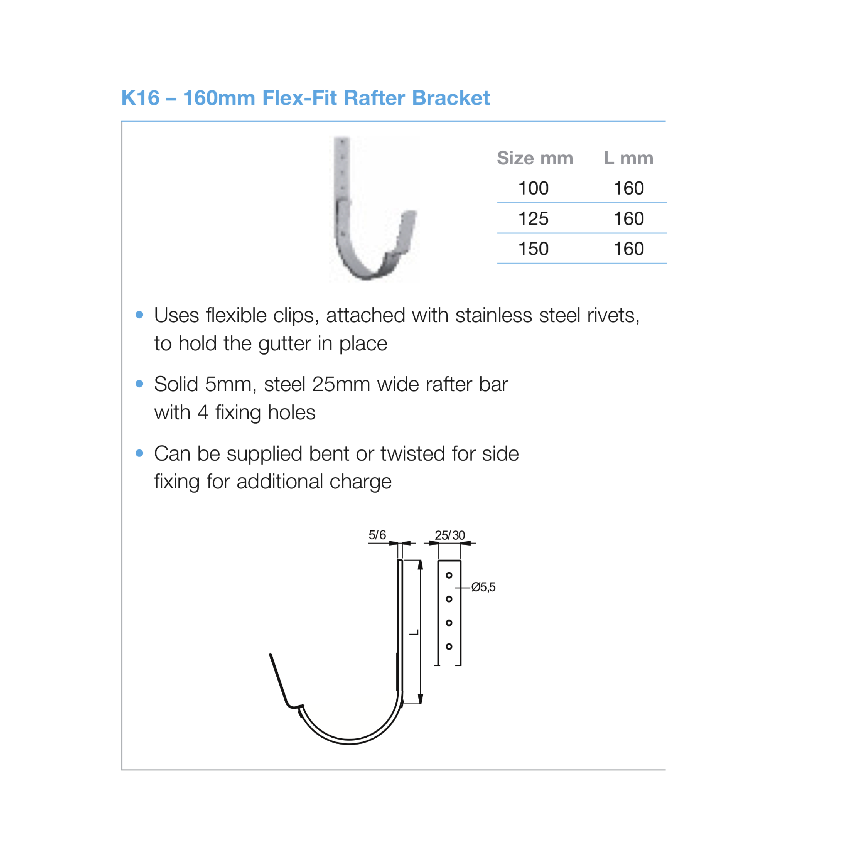 K16 – 160mm Flex-Fit Rafter Bracket

| Size mm | L mm |
|---|---|
| 100 | 160 |
| 125 | 160 |
| 150 | 160 |

• Uses flexible clips, attached with stainless steel rivets, to hold the gutter in place

• Solid 5mm, steel 25mm wide rafter bar with 4 fixing holes

• Can be supplied bent or twisted for side fixing for additional charge

5/6
25/30
Ø5,5
L