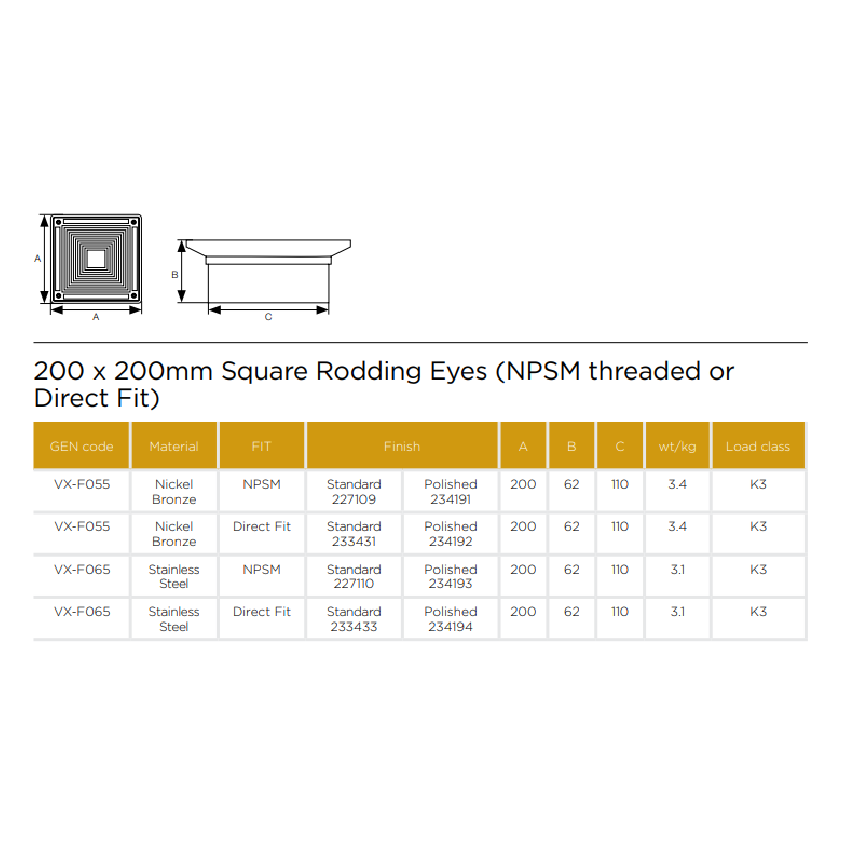 A

A

B

C

200 x 200mm Square Rodding Eyes (NPSM threaded or Direct Fit)

| GEN code | Material | FIT | Finish | | A | B | C | wt/kg | Load class |
|---|---|---|---|---|---|---|---|---|---|
| VX-F055 | Nickel Bronze | NPSM | Standard 227109 | Polished 234191 | 200 | 62 | 110 | 3.4 | K3 |
| VX-F055 | Nickel Bronze | Direct Fit | Standard 233431 | Polished 234192 | 200 | 62 | 110 | 3.4 | K3 |
| VX-F065 | Stainless Steel | NPSM | Standard 227110 | Polished 234193 | 200 | 62 | 110 | 3.1 | K3 |
| VX-F065 | Stainless Steel | Direct Fit | Standard 233433 | Polished 234194 | 200 | 62 | 110 | 3.1 | K3 |