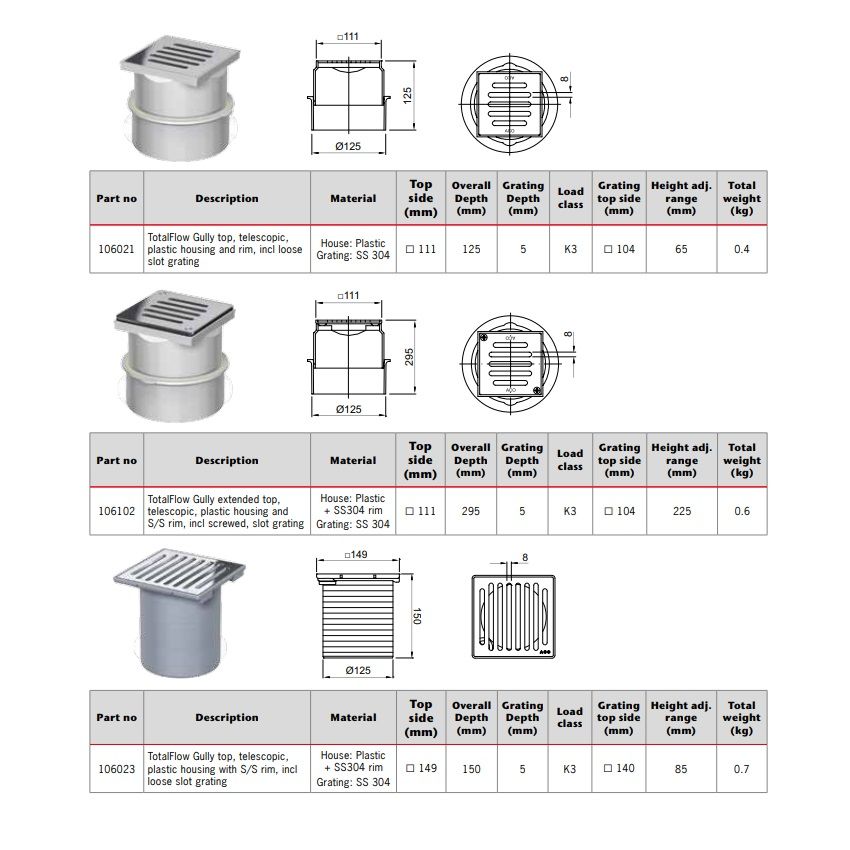 □111

125

Ø125

8

| Part no | Description | Material | Top side (mm) | Overall Depth (mm) | Grating Depth (mm) | Load class | Grating top side (mm) | Height adj. range (mm) | Total weight (kg) |
|---|---|---|---|---|---|---|---|---|---|
| 106021 | TotalFlow Gully top, telescopic, plastic housing and rim, incl loose slot grating | House: Plastic Grating: SS 304 | □ 111 | 125 | 5 | K3 | □ 104 | 65 | 0.4 |

□111

295

Ø125

8

| Part no | Description | Material | Top side (mm) | Overall Depth (mm) | Grating Depth (mm) | Load class | Grating top side (mm) | Height adj. range (mm) | Total weight (kg) |
|---|---|---|---|---|---|---|---|---|---|
| 106102 | TotalFlow Gully extended top, telescopic, plastic housing and S/S rim, incl screwed, slot grating | House: Plastic + SS304 rim Grating: SS 304 | □ 111 | 295 | 5 | K3 | □ 104 | 225 | 0.6 |

□149

150

Ø125

8

| Part no | Description | Material | Top side (mm) | Overall Depth (mm) | Grating Depth (mm) | Load class | Grating top side (mm) | Height adj. range (mm) | Total weight (kg) |
|---|---|---|---|---|---|---|---|---|---|
| 106023 | TotalFlow Gully top, telescopic, plastic housing with S/S rim, incl loose slot grating | House: Plastic + SS304 rim Grating: SS 304 | □ 149 | 150 | 5 | K3 | □ 140 | 85 | 0.7 |