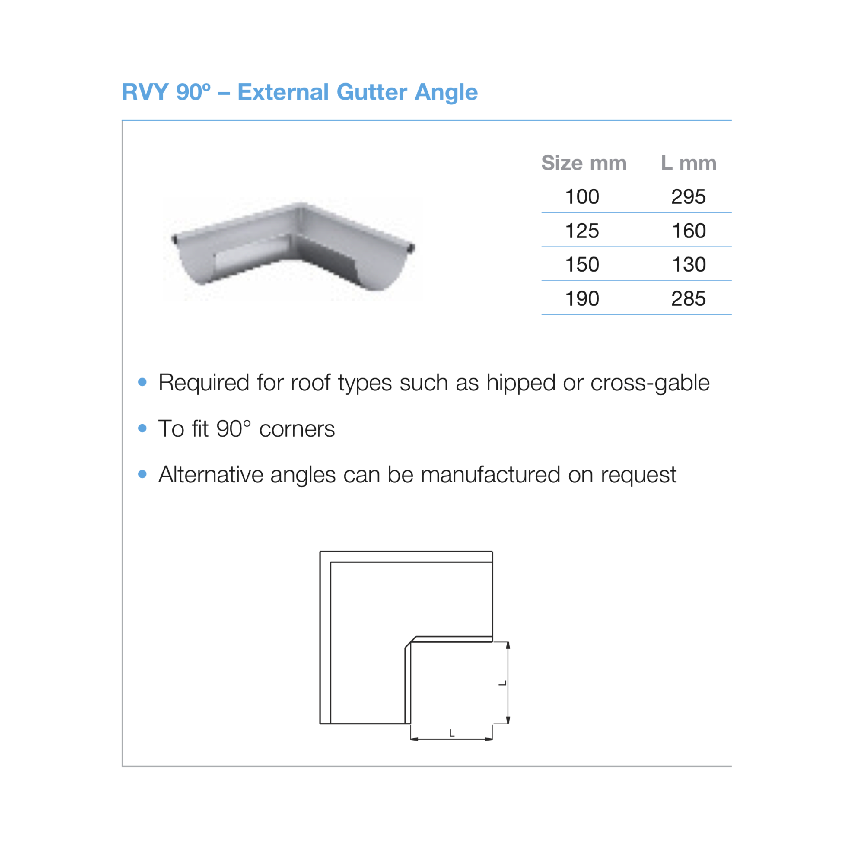 RVY 90º – External Gutter Angle

| Size mm | L mm |
|---|---|
| 100 | 295 |
| 125 | 160 |
| 150 | 130 |
| 190 | 285 |

• Required for roof types such as hipped or cross-gable

• To fit 90° corners

• Alternative angles can be manufactured on request

L

L