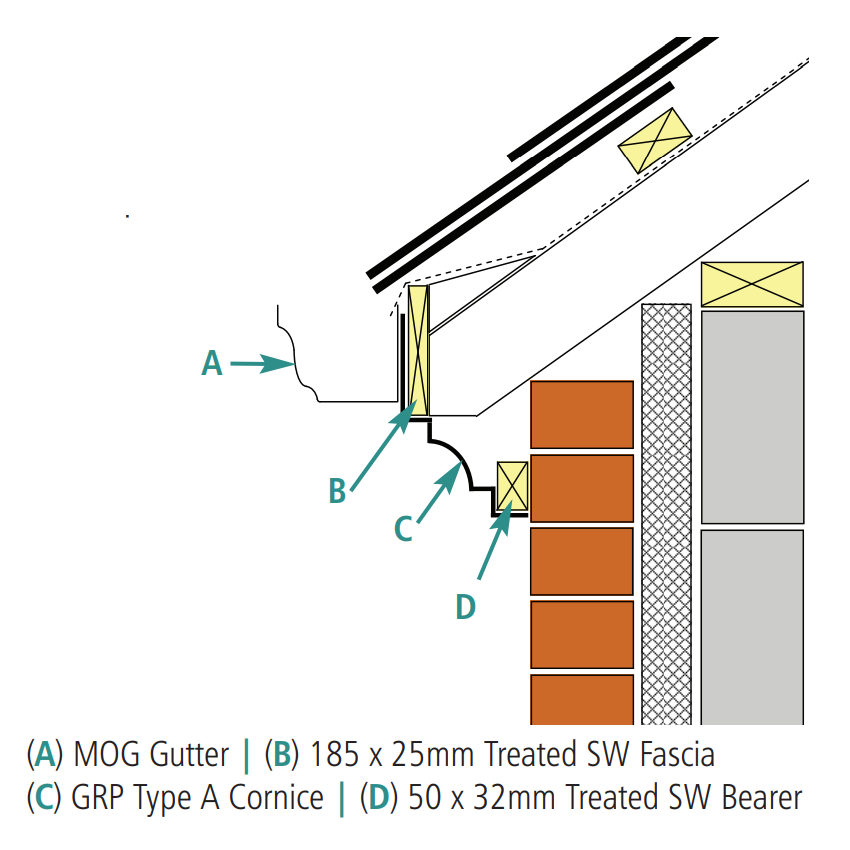 A

B

C

D

(A) MOG Gutter | (B) 185 x 25mm Treated SW Fascia
(C) GRP Type A Cornice | (D) 50 x 32mm Treated SW Bearer