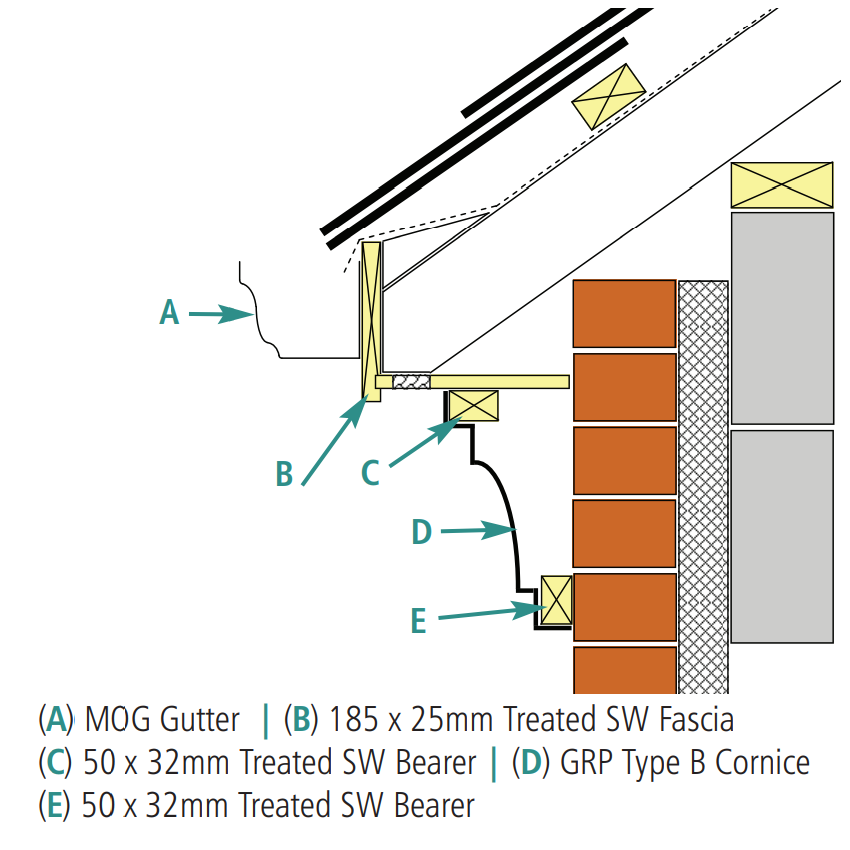 A

B

C

D

E

(A) MOG Gutter | (B) 185 x 25mm Treated SW Fascia
(C) 50 x 32mm Treated SW Bearer | (D) GRP Type B Cornice
(E) 50 x 32mm Treated SW Bearer