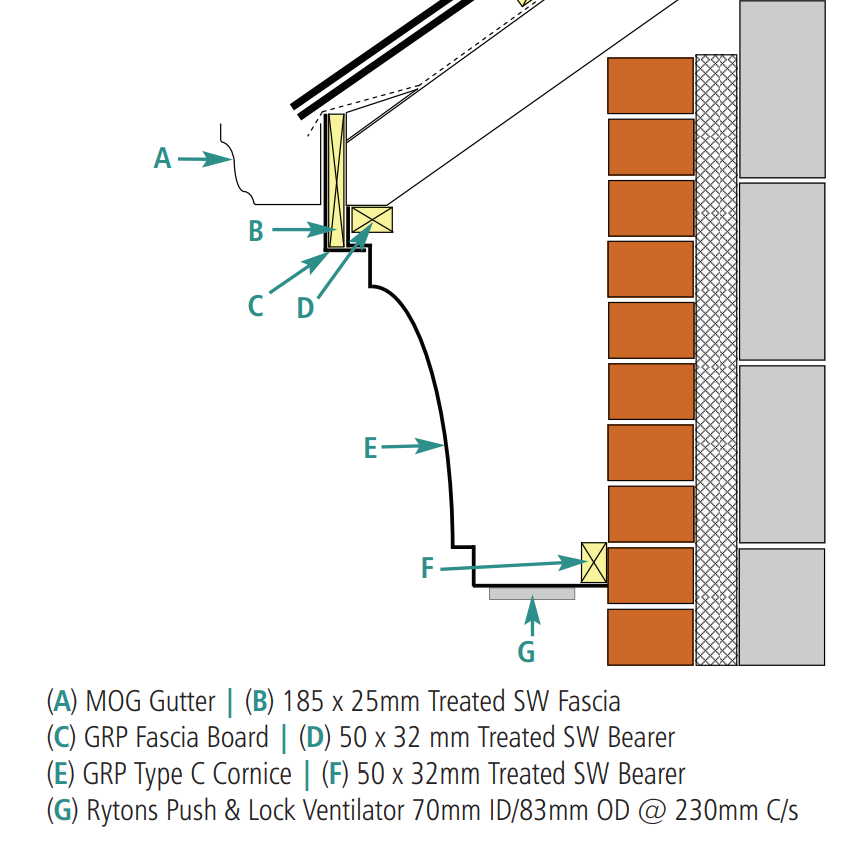 A
B
C
D
E
F
G

(A) MOG Gutter | (B) 185 x 25mm Treated SW Fascia
(C) GRP Fascia Board | (D) 50 x 32 mm Treated SW Bearer
(E) GRP Type C Cornice | (F) 50 x 32mm Treated SW Bearer
(G) Rytons Push & Lock Ventilator 70mm ID/83mm OD @ 230mm C/s