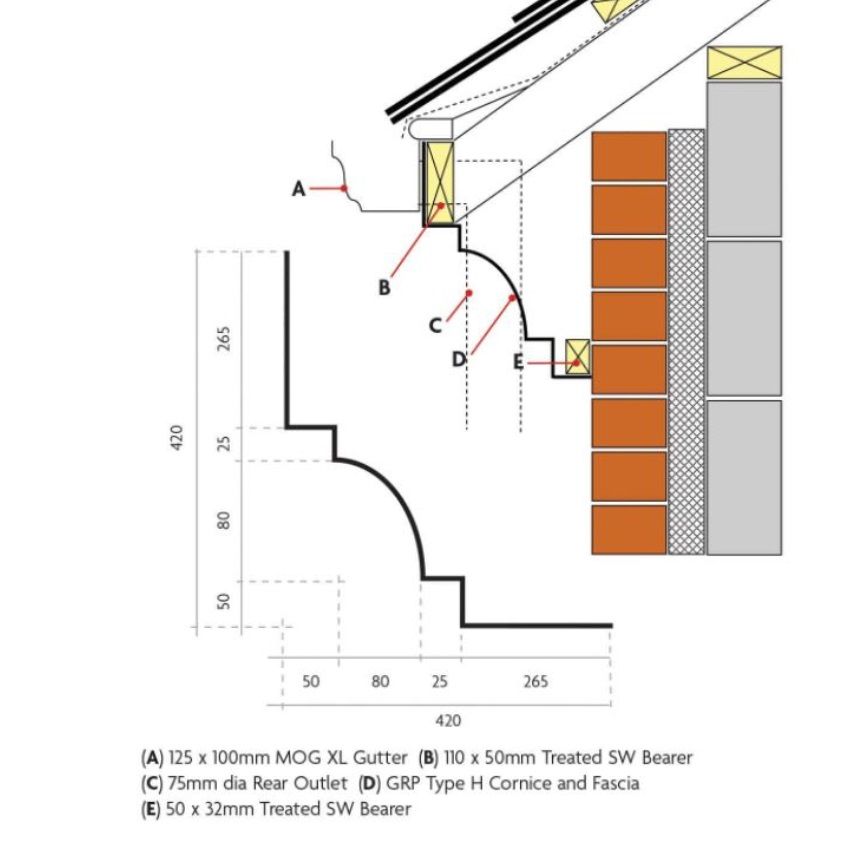 A

B

C

D

E

420

265

25

80

50

50 80 25 265

420

(A) 125 x 100mm MOG XL Gutter (B) 110 x 50mm Treated SW Bearer
(C) 75mm dia Rear Outlet (D) GRP Type H Cornice and Fascia
(E) 50 x 32mm Treated SW Bearer