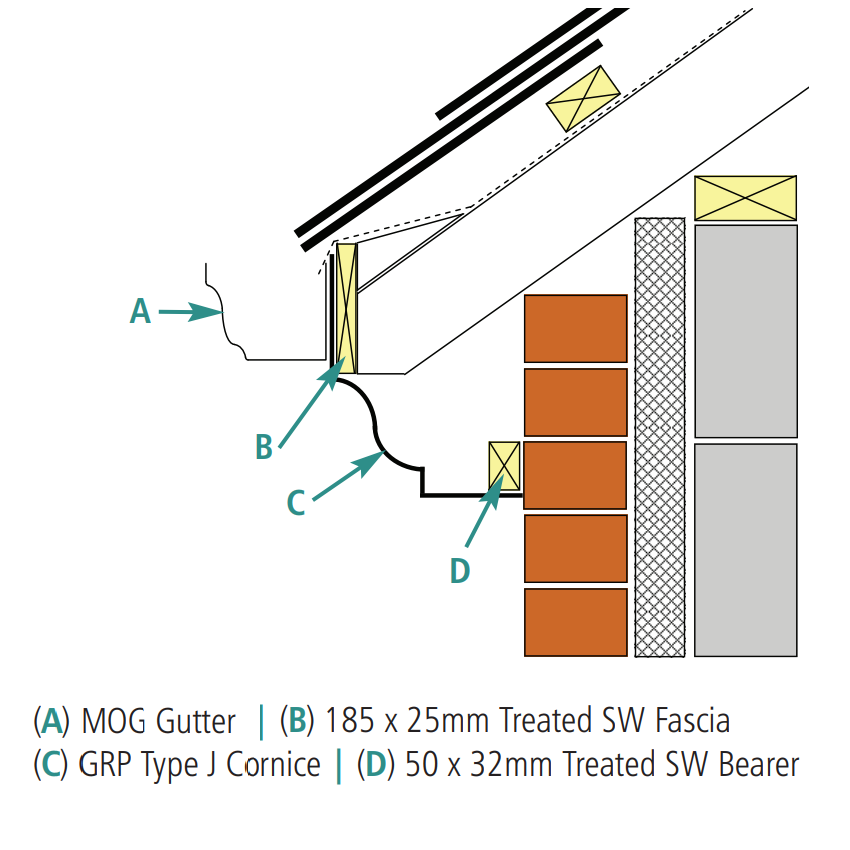 A

B

C

D

(A) MOG Gutter | (B) 185 x 25mm Treated SW Fascia
(C) GRP Type J Cornice | (D) 50 x 32mm Treated SW Bearer