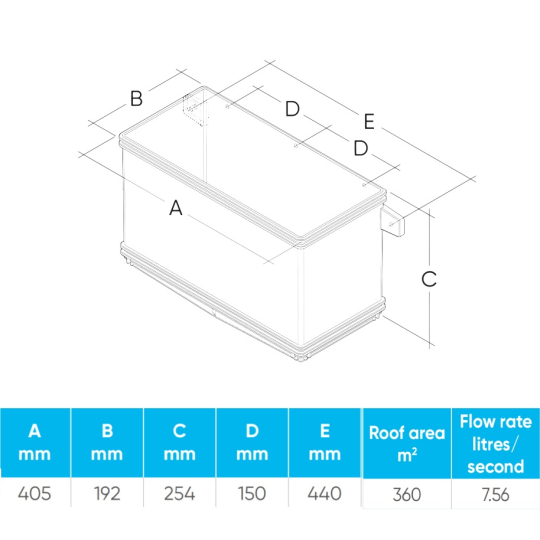 B

D

E

D

A

C

| A mm | B mm | C mm | D mm | E mm | Roof area $m^2$ | Flow rate litres/ second |
|---|---|---|---|---|---|---|
| 405 | 192 | 254 | 150 | 440 | 360 | 7.56 |