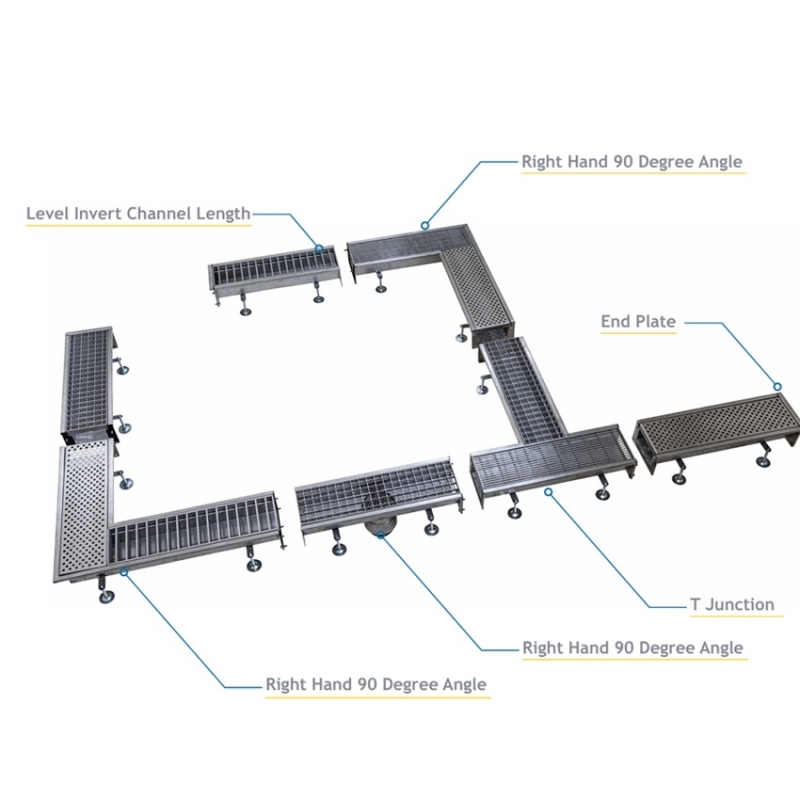 Right Hand 90 Degree Angle

Level Invert Channel Length

End Plate

T Junction

Right Hand 90 Degree Angle

Right Hand 90 Degree Angle