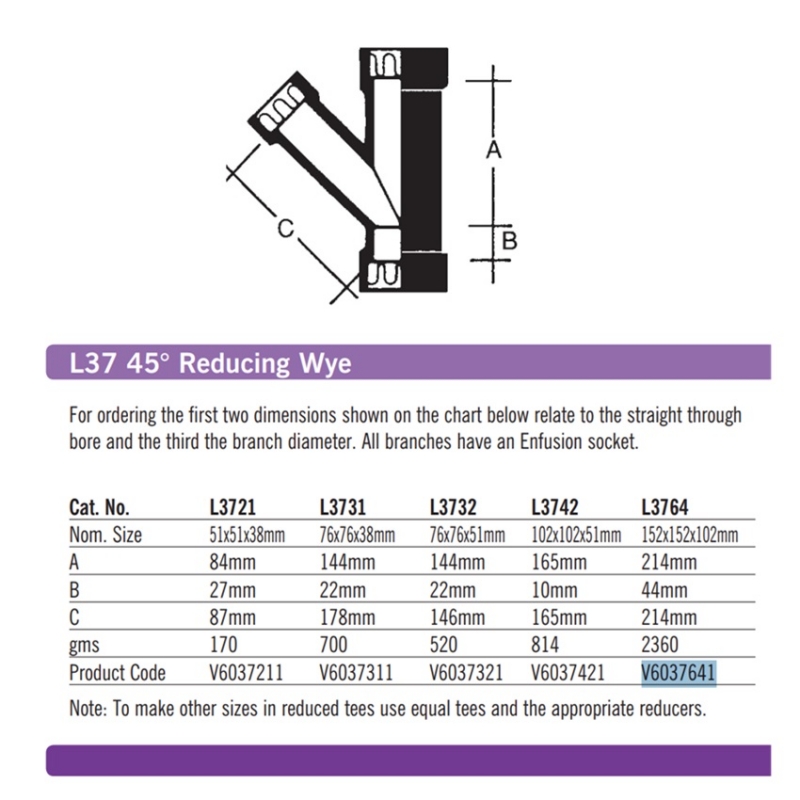 A

B

C

L37 45° Reducing Wye

For ordering the first two dimensions shown on the chart below relate to the straight through bore and the third the branch diameter. All branches have an Enfusion socket.

| Cat. No. | L3721 | L3731 | L3732 | L3742 | L3764 |
|---|---|---|---|---|---|
| Nom. Size | 51x51x38mm | 76x76x38mm | 76x76x51mm | 102x102x51mm | 152x152x102mm |
| A | 84mm | 144mm | 144mm | 165mm | 214mm |
| B | 27mm | 22mm | 22mm | 10mm | 44mm |
| C | 87mm | 178mm | 146mm | 165mm | 214mm |
| gms | 170 | 700 | 520 | 814 | 2360 |
| Product Code | V6037211 | V6037311 | V6037321 | V6037421 | V6037641 |

Note: To make other sizes in reduced tees use equal tees and the appropriate reducers.