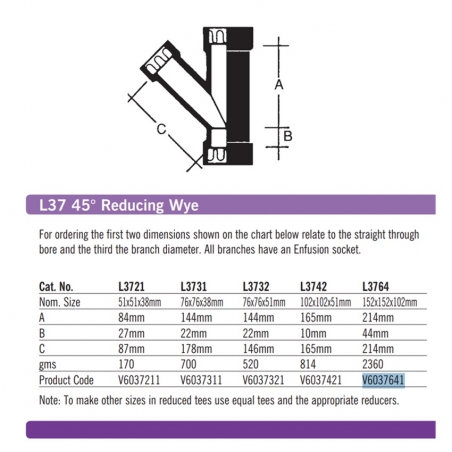 A

B

C

L37 45° Reducing Wye

For ordering the first two dimensions shown on the chart below relate to the straight through bore and the third the branch diameter. All branches have an Enfusion socket.

| Cat. No. | L3721 | L3731 | L3732 | L3742 | L3764 |
|---|---|---|---|---|---|
| Nom. Size | 51x51x38mm | 76x76x38mm | 76x76x51mm | 102x102x51mm | 152x152x102mm |
| A | 84mm | 144mm | 144mm | 165mm | 214mm |
| B | 27mm | 22mm | 22mm | 10mm | 44mm |
| C | 87mm | 178mm | 146mm | 165mm | 214mm |
| gms | 170 | 700 | 520 | 814 | 2360 |
| Product Code | V6037211 | V6037311 | V6037321 | V6037421 | V6037641 |

Note: To make other sizes in reduced tees use equal tees and the appropriate reducers.