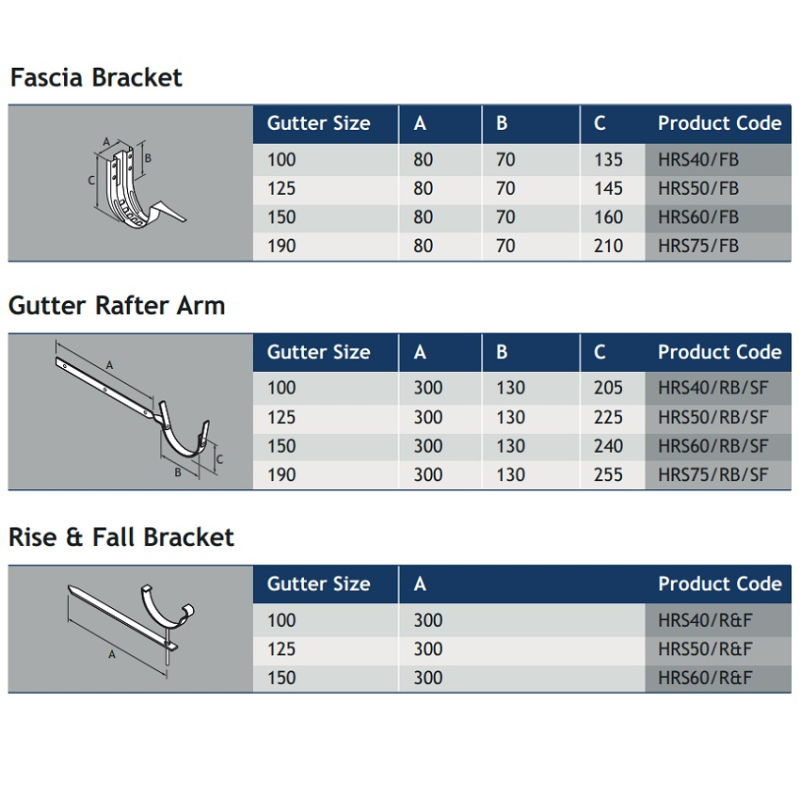 Fascia Bracket

A B C

| Gutter Size | A | B | C | Product Code |
|---|---|---|---|---|
| 100 | 80 | 70 | 135 | HRS40/FB |
| 125 | 80 | 70 | 145 | HRS50/FB |
| 150 | 80 | 70 | 160 | HRS60/FB |
| 190 | 80 | 70 | 210 | HRS75/FB |

Gutter Rafter Arm

A B C

| Gutter Size | A | B | C | Product Code |
|---|---|---|---|---|
| 100 | 300 | 130 | 205 | HRS40/RB/SF |
| 125 | 300 | 130 | 225 | HRS50/RB/SF |
| 150 | 300 | 130 | 240 | HRS60/RB/SF |
| 190 | 300 | 130 | 255 | HRS75/RB/SF |

Rise & Fall Bracket

A

| Gutter Size | A | Product Code |
|---|---|---|
| 100 | 300 | HRS40/R&F |
| 125 | 300 | HRS50/R&F |
| 150 | 300 | HRS60/R&F |